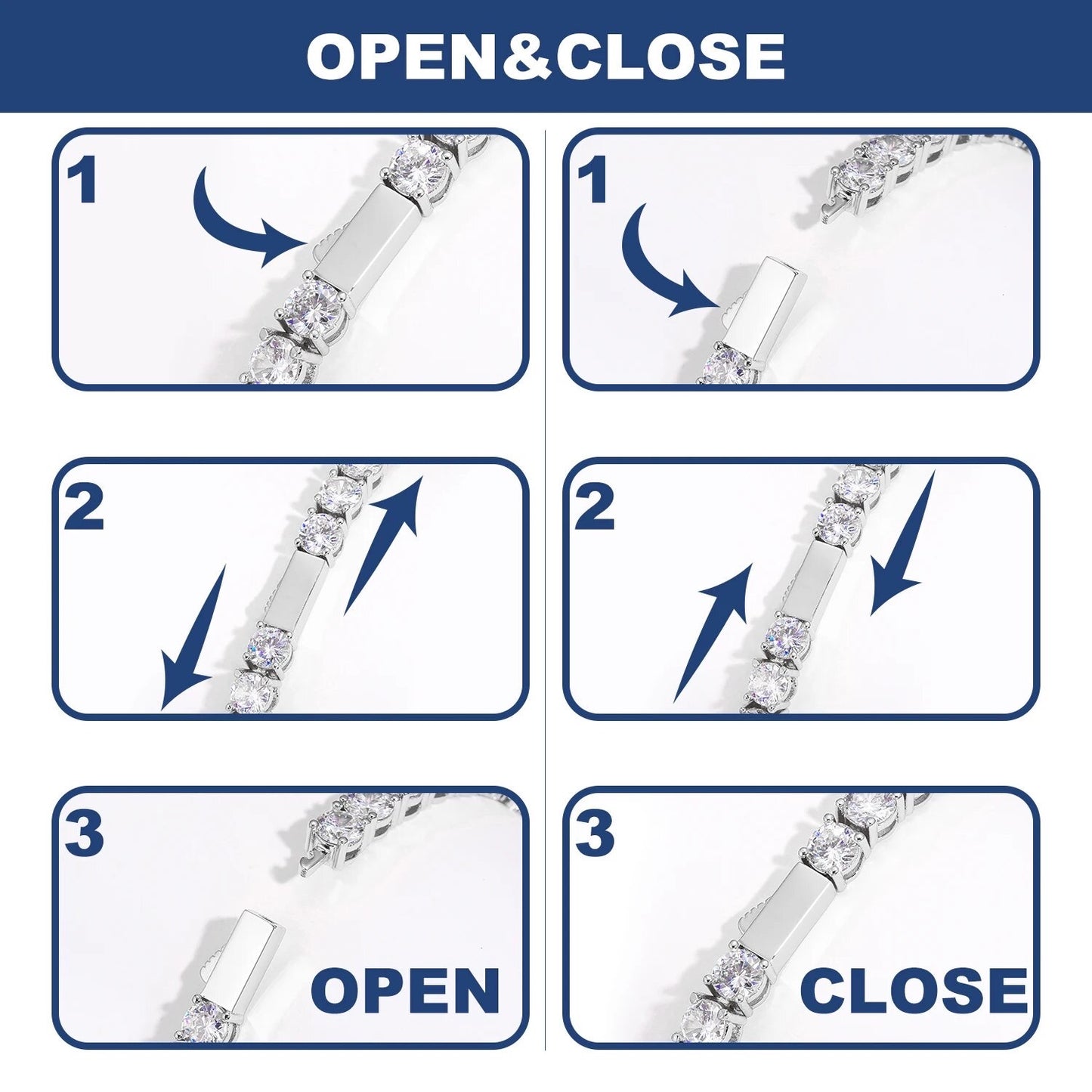 OPEN&CLOSE

1

2

3

OPEN

1

2

3

CLOSE